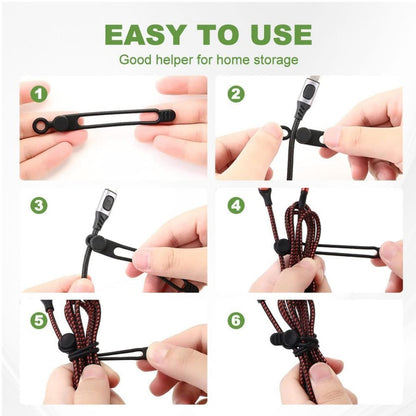 EASY TO USE
Good helper for home storage

1

2

3

4

5

6